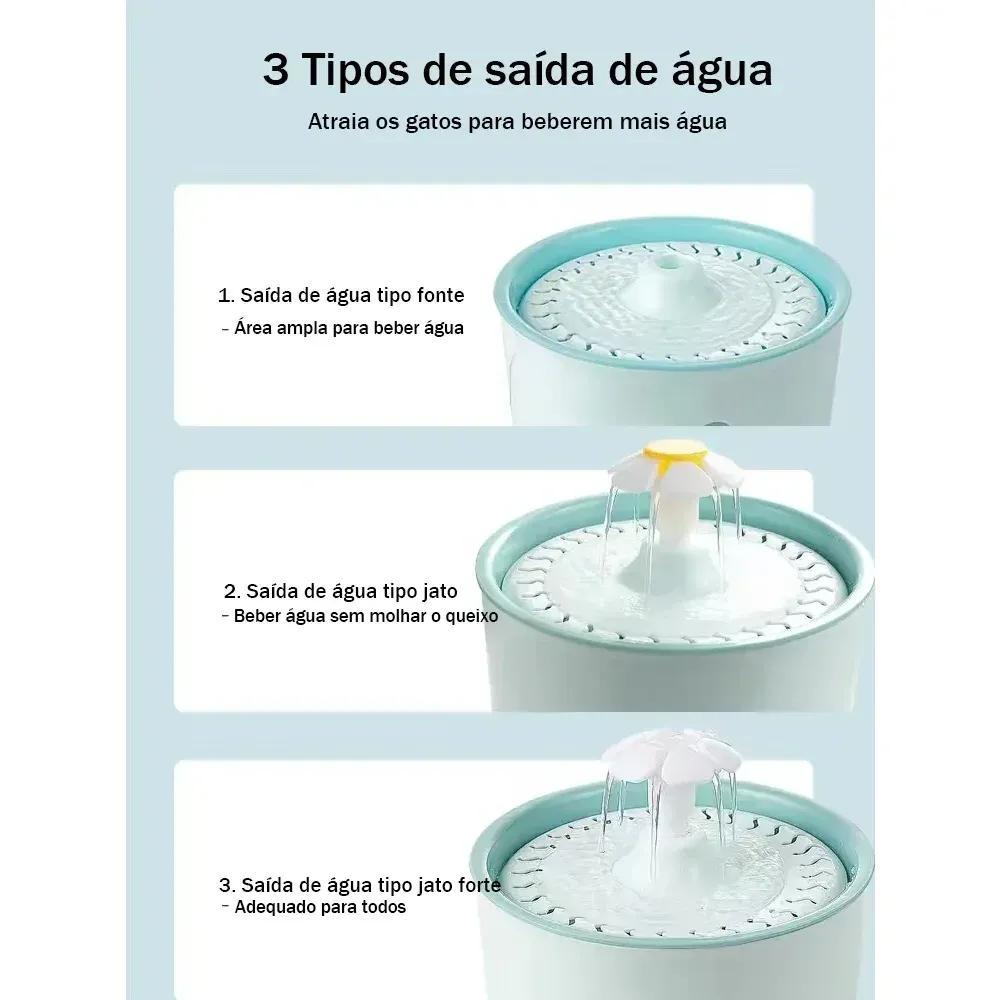 3 Tipos de saída de água

Atraia os gatos para beberem mais água

1. Saída de água tipo fonte
- Área ampla para beber água

2. Saída de água tipo jato
- Beber água sem molhar o queixo

3. Saída de água tipo jato forte
- Adequado para todos