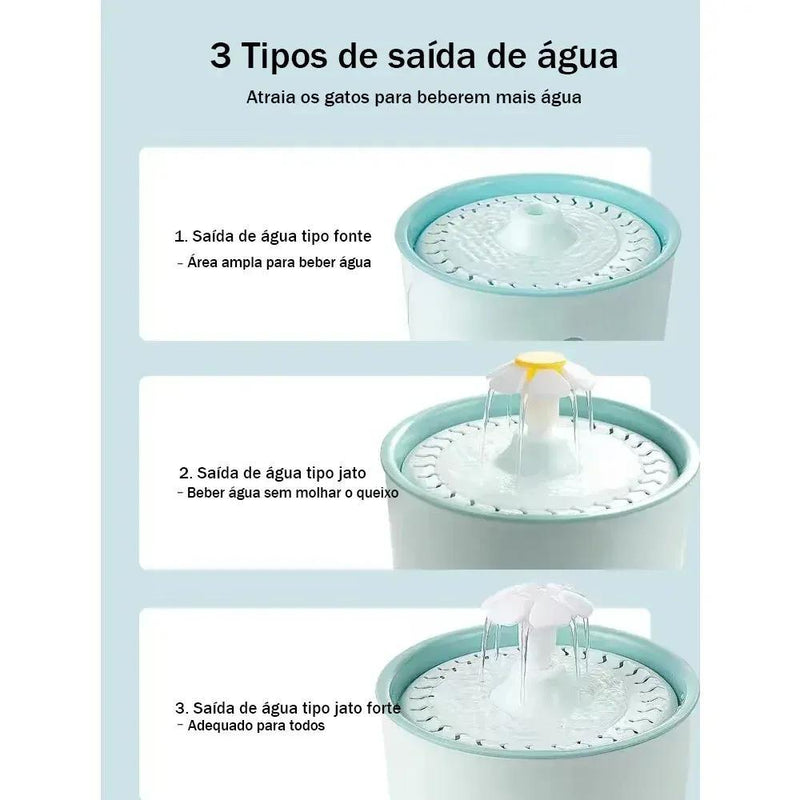 3 Tipos de saída de água

Atraia os gatos para beberem mais água

1. Saída de água tipo fonte
- Área ampla para beber água

2. Saída de água tipo jato
- Beber água sem molhar o queixo

3. Saída de água tipo jato forte
- Adequado para todos