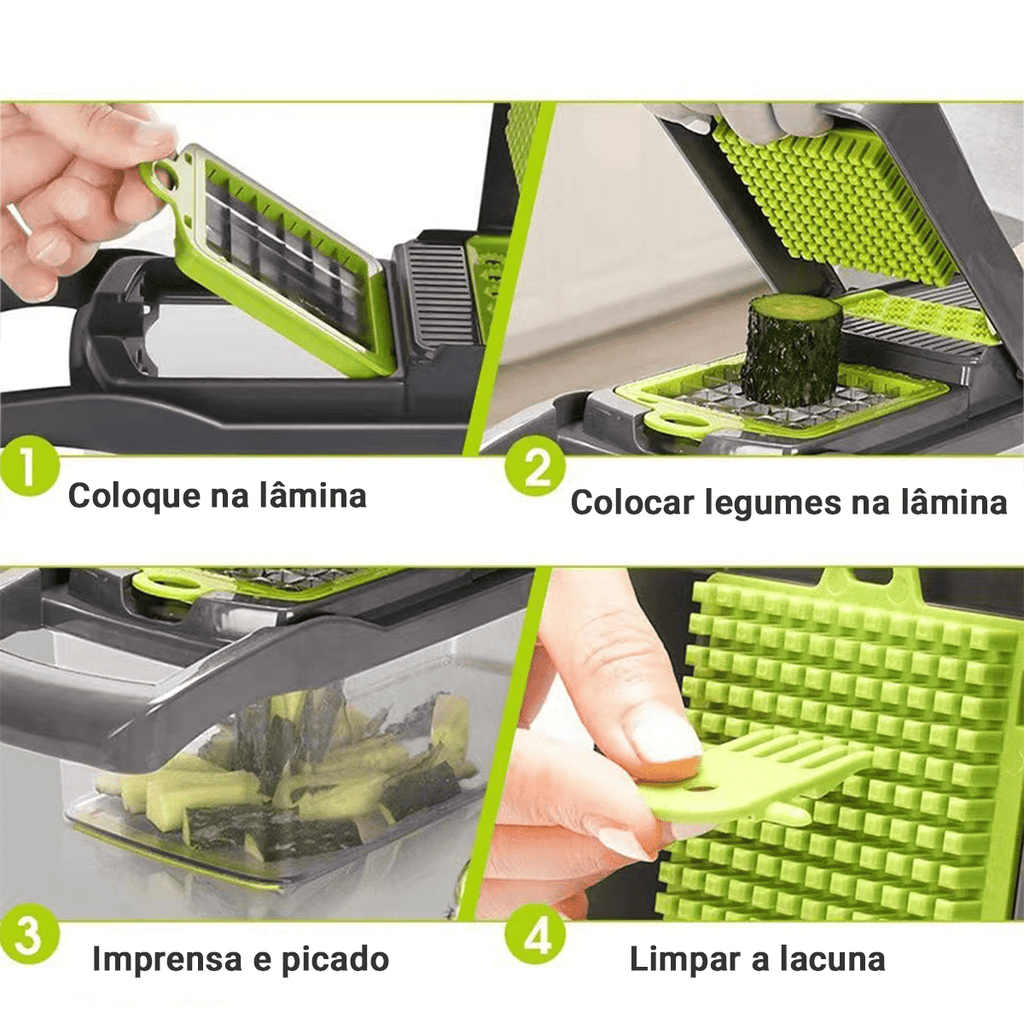 1
Coloque na lâmina

2
Colocar legumes na lâmina

3
Imprensa e picado

4
Limpar a lacuna