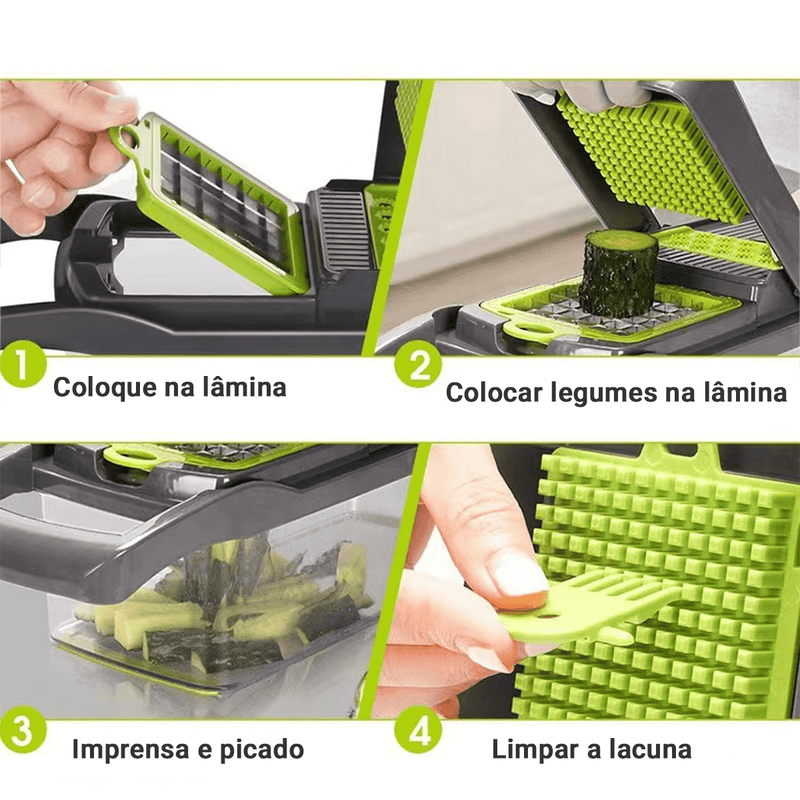 1 Coloque na lâmina

2 Colocar legumes na lâmina

3 Imprensa e picado

4 Limpar a lacuna