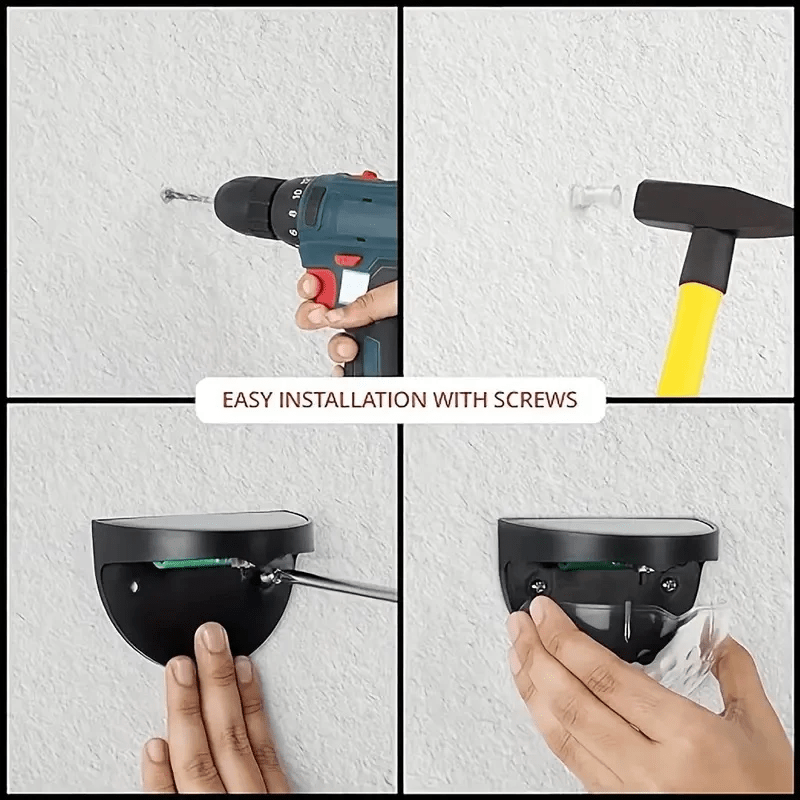 EASY INSTALLATION WITH SCREWS