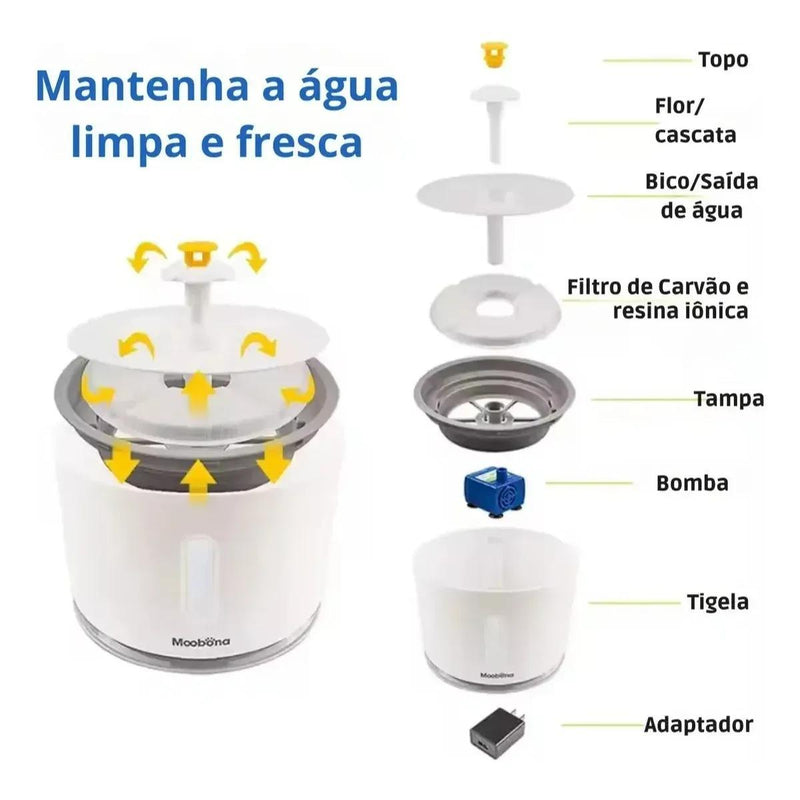 Mantenha a água limpa e fresca

Moobona

Topo

Flor/ cascata

Bico/Saída de água

Filtro de Carvão e resina iônica

Tampa

Bomba

Tigela

Moobona

Adaptador