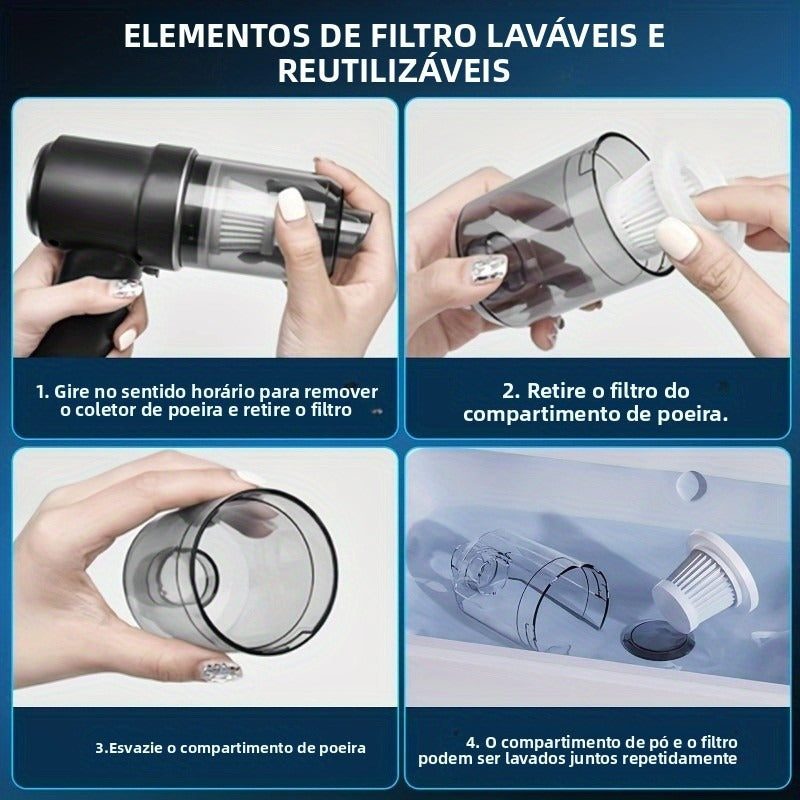 ELEMENTOS DE FILTRO LAVÁVEIS E REUTILIZÁVEIS

1. Gire no sentido horário para remover o coletor de poeira e retire o filtro

2. Retire o filtro do compartimento de poeira.

3.Esvazie o compartimento de poeira

4. O compartimento de pó e o filtro podem ser lavados juntos repetidamente