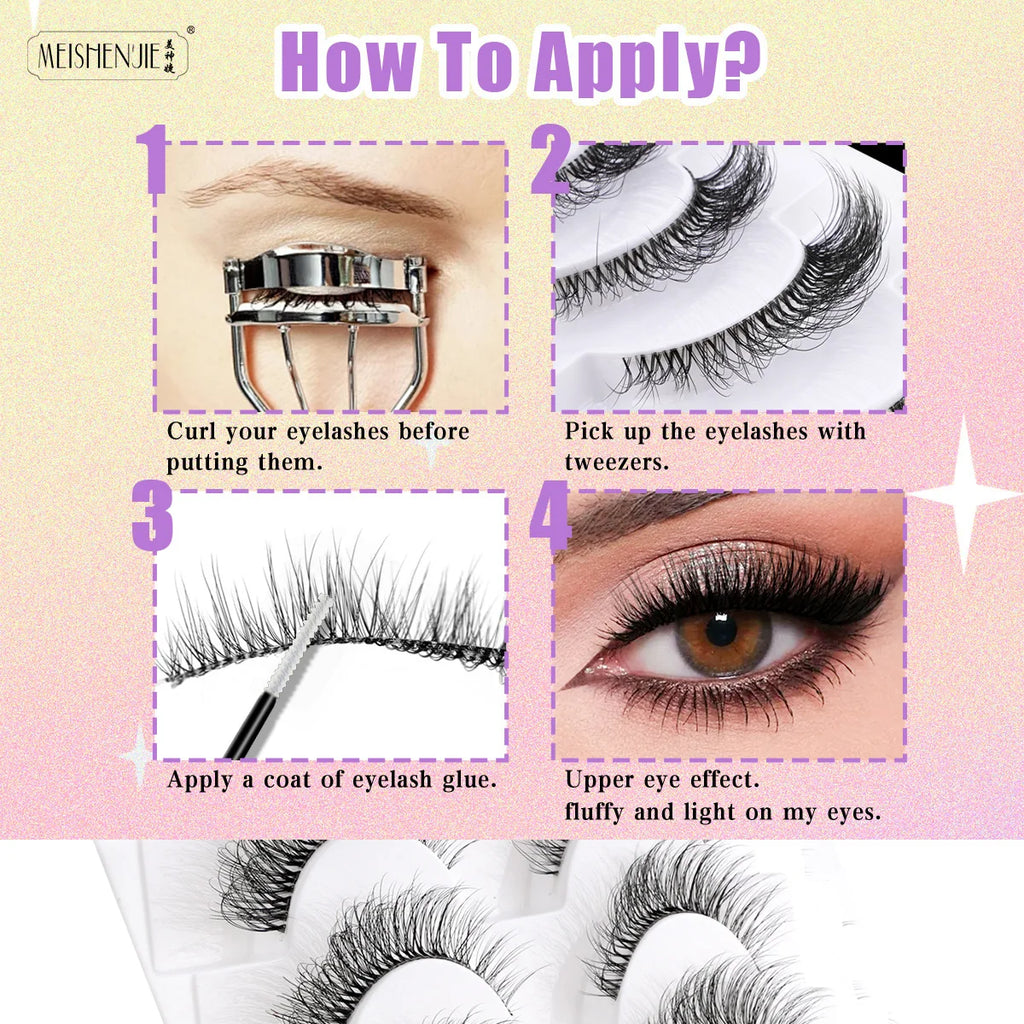 MEISHENJIE 美神婕 ®

How To Apply?

1

Curl your eyelashes before putting them.

2

Pick up the eyelashes with tweezers.

3

Apply a coat of eyelash glue.

4

Upper eye effect.
fluffy and light on my eyes.