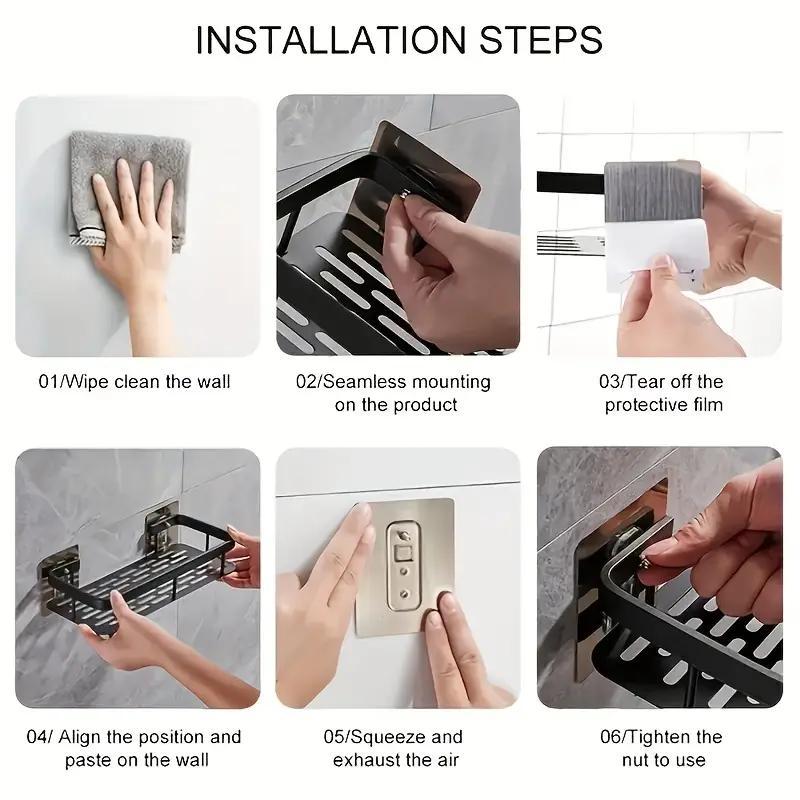 INSTALLATION STEPS

01/Wipe clean the wall

02/Seamless mounting on the product

03/Tear off the protective film

04/ Align the position and paste on the wall

05/Squeeze and exhaust the air

06/Tighten the nut to use