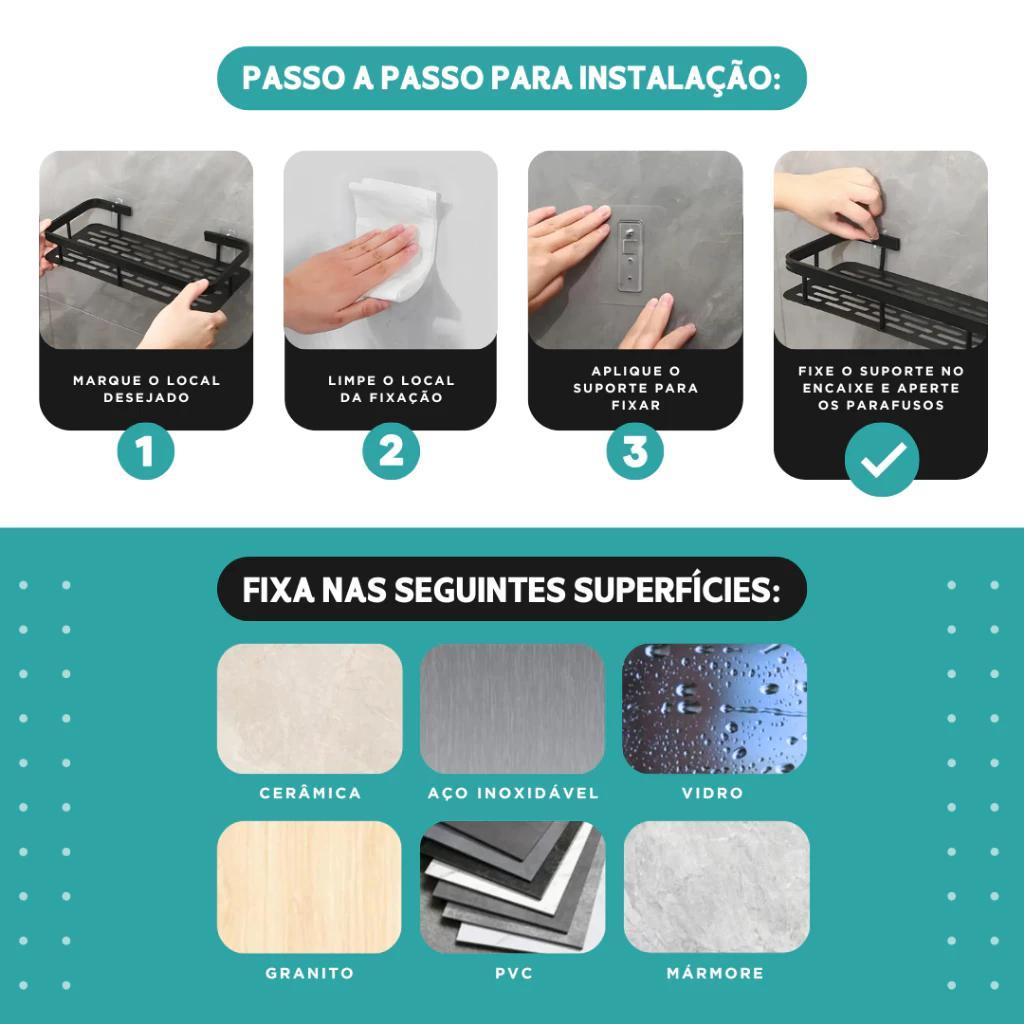 PASSO A PASSO PARA INSTALAÇÃO:

MARQUE O LOCAL DESEJADO

1

LIMPE O LOCAL DA FIXAÇÃO

2

APLIQUE O SUPORTE PARA FIXAR

3

FIXE O SUPORTE NO ENCAIXE E APERTE OS PARAFUSOS

FIXA NAS SEGUINTES SUPERFÍCIES:

CERÂMICA

AÇO INOXIDÁVEL

VIDRO

GRANITO

PVC

MÁRMORE