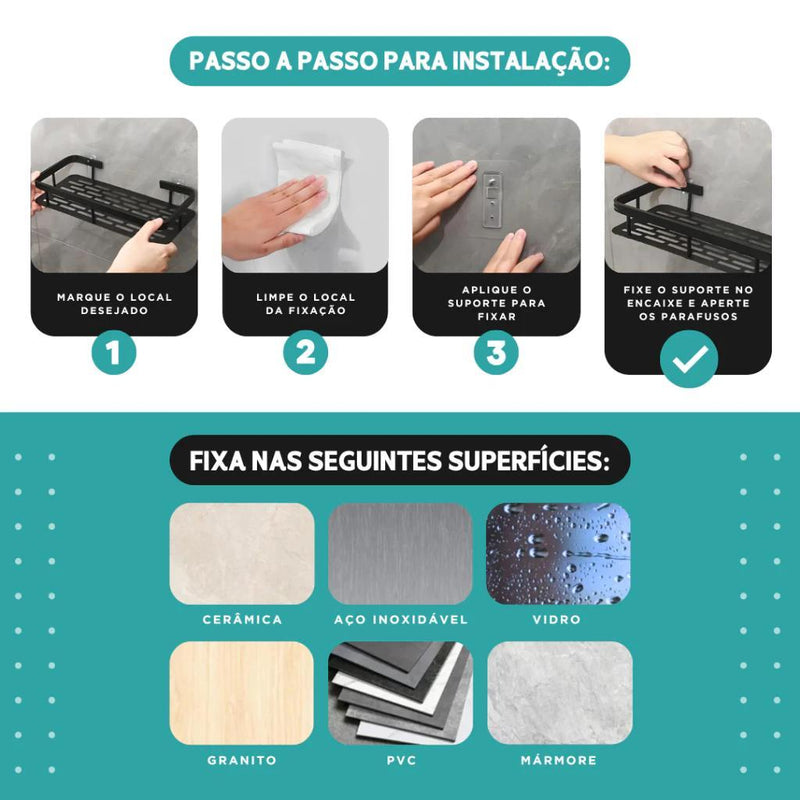 PASSO A PASSO PARA INSTALAÇÃO:

MARQUE O LOCAL DESEJADO

1

LIMPE O LOCAL DA FIXAÇÃO

2

APLIQUE O SUPORTE PARA FIXAR

3

FIXE O SUPORTE NO ENCAIXE E APERTE OS PARAFUSOS

FIXA NAS SEGUINTES SUPERFÍCIES:

CERÂMICA

AÇO INOXIDÁVEL

VIDRO

GRANITO

PVC

MÁRMORE