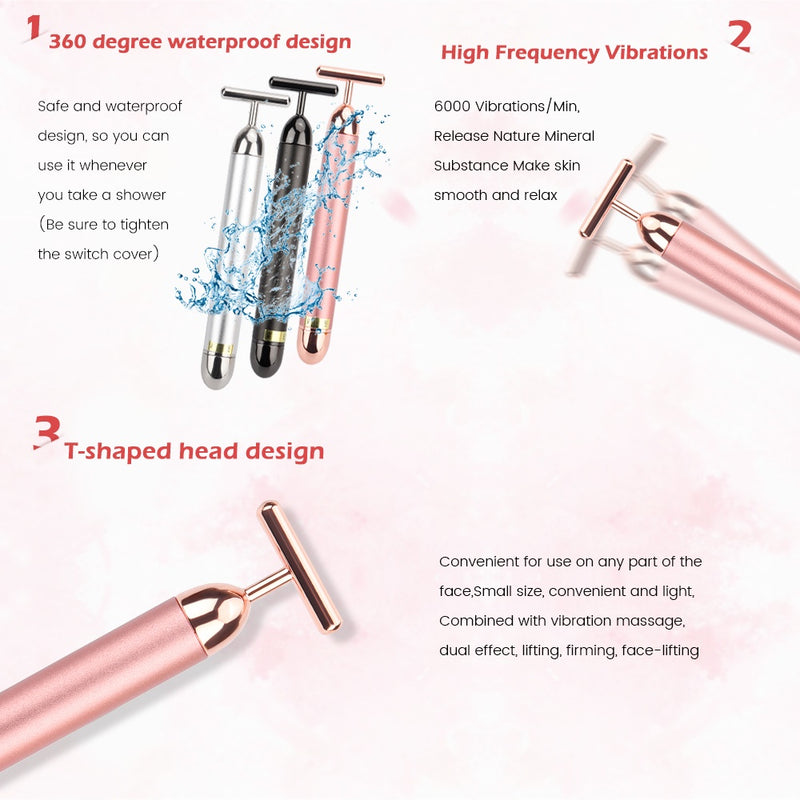 1 360 degree waterproof design

Safe and waterproof design, so you can use it whenever you take a shower (Be sure to tighten the switch cover)

High Frequency Vibrations 2

6000 Vibrations/Min, Release Nature Mineral Substance Make skin smooth and relax

3 T-shaped head design

Convenient for use on any part of the face,Small size, convenient and light, Combined with vibration massage, dual effect, lifting, firming, face-lifting